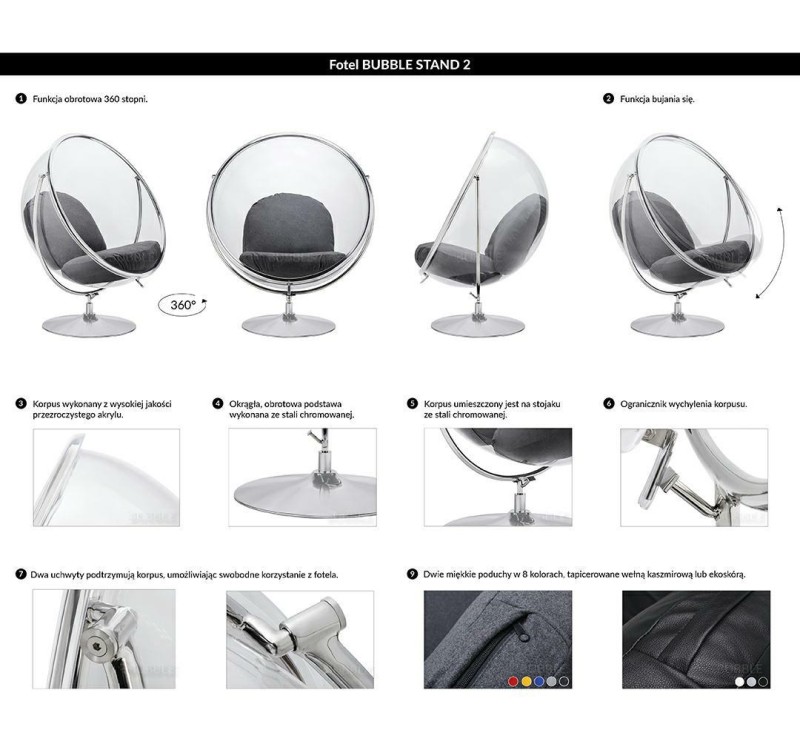 Fotel BUBBLE STAND 2

1 Funkcja obrotowa 360 stopni.

2 Funkcja bujania się.

360°

3 Korpus wykonany z wysokiej jakości przezroczystego akrylu.

4 Okrągła, obrotowa podstawa wykonana ze stali chromowanej.

5 Korpus umieszczony jest na stojaku ze stali chromowanej.

6 Ogranicznik wychylenia korpusu.

7 Dwa uchwyty podtrzymują korpus, umożliwiając swobodne korzystanie z fotela.

9 Dwie miękkie poduchy w 8 kolorach, tapicerowane wełną kaszmirową lub ekoskórą.